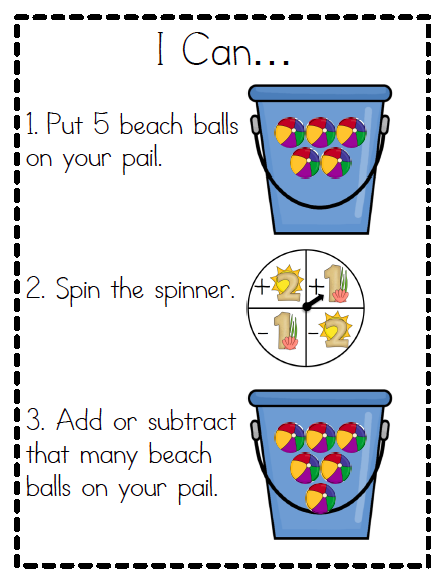 I Can...

1. Put 5 beach balls on your pail.

2. Spin the spinner.

+2 +1
-1 -2

3. Add or subtract that many beach balls on your pail.